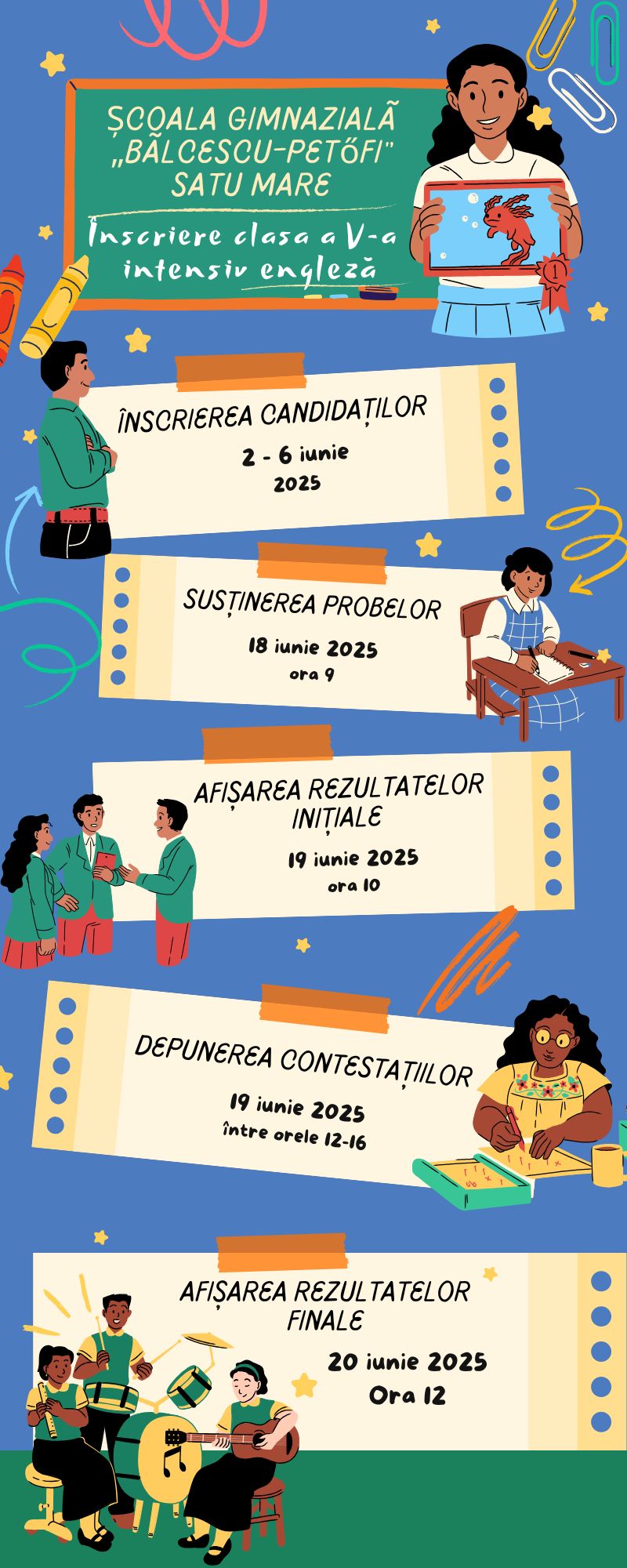 ȘCOALA GIMNAZIALĂ „BĂLCESCU-PETŐFI" SATU MARE

Înscriere clasa a V-a intensiv engleză

ÎNSCRIEREA CANDIDAȚILOR

2 - 6 iunie 2025

SUSȚINEREA PROBELOR

18 iunie 2025
ora 9

AFIȘAREA REZULTATELOR INIȚIALE

19 iunie 2025
ora 10

DEPUNEREA CONTESTAȚIILOR

19 iunie 2025
între orele 12-16

AFIȘAREA REZULTATELOR FINALE

20 iunie 2025
Ora 12